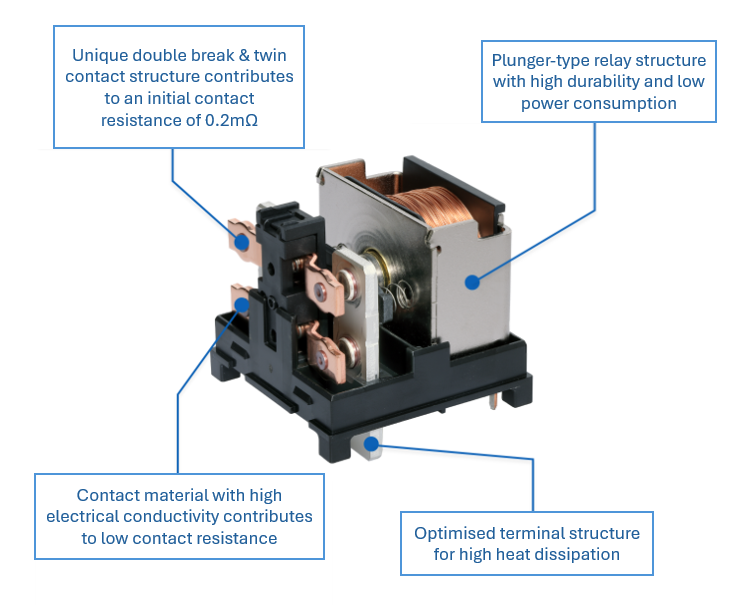 Unique double break & twin contact structure contributes to an initial contact resistance of 0.2mΩ

Plunger-type relay structure with high durability and low power consumption

Contact material with high electrical conductivity contributes to low contact resistance

Optimised terminal structure for high heat dissipation