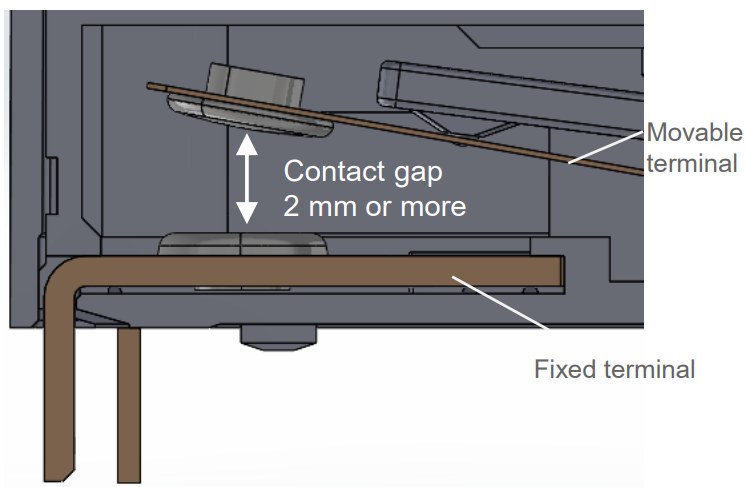 Contact gap
2 mm or more

Movable terminal

Fixed terminal